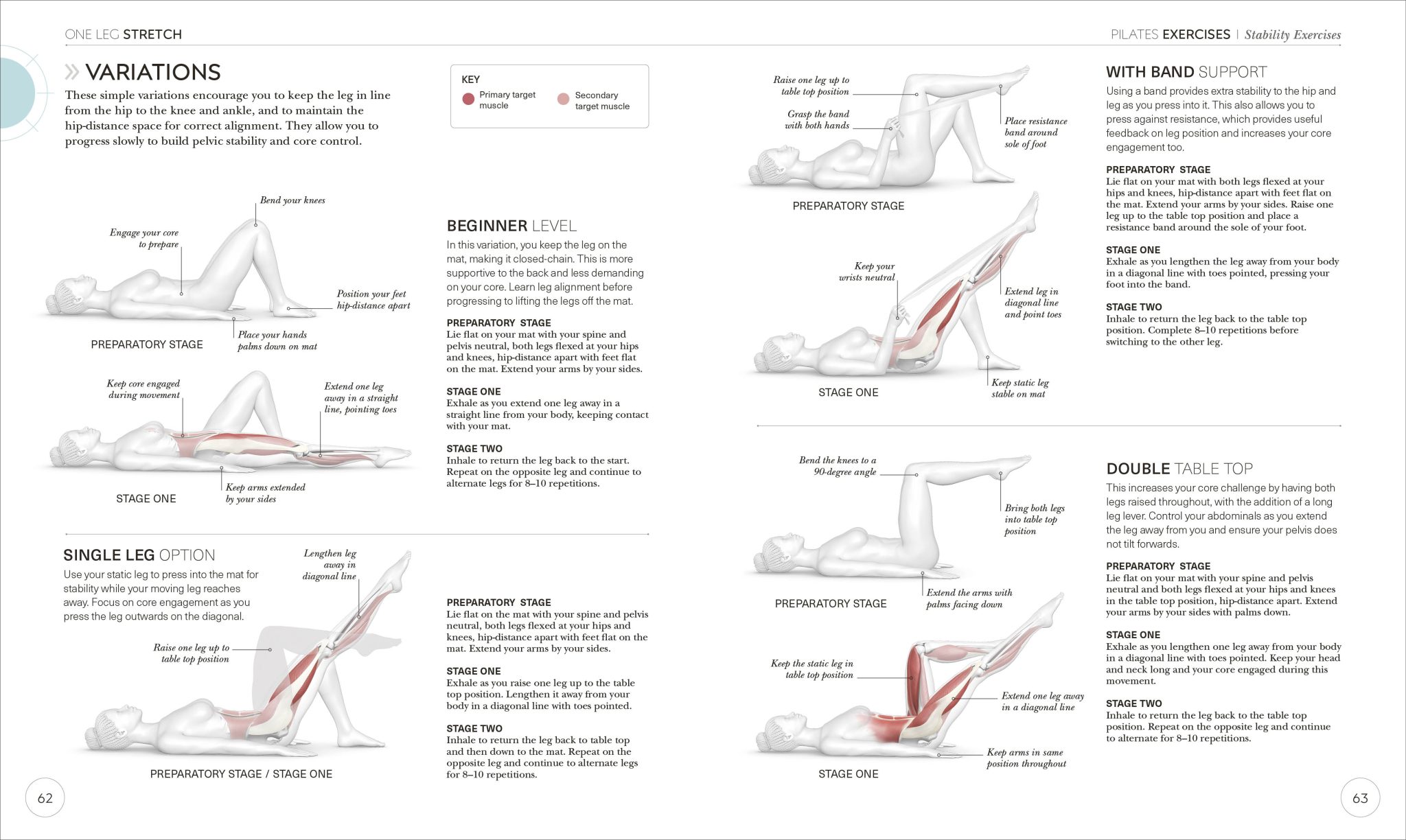 ONE LEG STRETCH

» VARIATIONS

These simple variations encourage you to keep the leg in line from the hip to the knee and ankle, and to maintain the hip-distance space for correct alignment. They allow you to progress slowly to build pelvic stability and core control.

KEY
Primary target muscle
Secondary target muscle

Bend your knees
Engage your core to prepare
Position your feet hip-distance apart
Place your hands palms down on mat
PREPARATORY STAGE

Keep core engaged during movement
Extend one leg away in a straight line, pointing toes
Keep arms extended by your sides
STAGE ONE

BEGINNER LEVEL
In this variation, you keep the leg on the mat, making it closed-chain. This is more supportive to the back and less demanding on your core. Learn leg alignment before progressing to lifting the legs off the mat.

PREPARATORY STAGE
Lie flat on your mat with your spine and pelvis neutral, both legs flexed at your hips and knees, hip-distance apart with feet flat on the mat. Extend your arms by your sides.

STAGE ONE
Exhale as you extend one leg away in a straight line from your body, keeping contact with your mat.

STAGE TWO
Inhale to return the leg back to the start. Repeat on the opposite leg and continue to alternate legs for 8–10 repetitions.

SINGLE LEG OPTION
Use your static leg to press into the mat for stability while your moving leg reaches away. Focus on core engagement as you press the leg outwards on the diagonal.

Lengthen leg away in diagonal line
Raise one leg up to table top position
PREPARATORY STAGE / STAGE ONE

PREPARATORY STAGE
Lie flat on the mat with your spine and pelvis neutral, both legs flexed at your hips and knees, hip-distance apart with feet flat on the mat. Extend your arms by your sides.

STAGE ONE
Exhale as you raise one leg up to the table top position. Lengthen it away from your body in a diagonal line with toes pointed.

STAGE TWO
Inhale to return the leg back to table top and then down to the mat. Repeat on the opposite leg and continue to alternate legs for 8–10 repetitions.

62

PILATES EXERCISES | Stability Exercises

Raise one leg up to table top position
Grasp the band with both hands
Place resistance band around sole of foot
PREPARATORY STAGE

Keep your wrists neutral
Extend leg in diagonal line and point toes
Keep static leg stable on mat
STAGE ONE

WITH BAND SUPPORT
Using a band provides extra stability to the hip and leg as you press into it. This also allows you to press against resistance, which provides useful feedback on leg position and increases your core engagement too.

PREPARATORY STAGE
Lie flat on your mat with both legs flexed at your hips and knees, hip-distance apart with feet flat on the mat. Extend your arms by your sides. Raise one leg up to the table top position and place a resistance band around the sole of your foot.

STAGE ONE
Exhale as you lengthen the leg away from your body in a diagonal line with toes pointed, pressing your foot into the band.

STAGE TWO
Inhale to return the leg back to the table top position. Complete 8–10 repetitions before switching to the other leg.

Bend the knees to a 90-degree angle
Bring both legs into table top position
Extend the arms with palms facing down
PREPARATORY STAGE

Keep the static leg in table top position
Extend one leg away in a diagonal line
Keep arms in same position throughout
STAGE ONE

DOUBLE TABLE TOP
This increases your core challenge by having both legs raised throughout, with the addition of a long leg lever. Control your abdominals as you extend the leg away from you and ensure your pelvis does not tilt forwards.

PREPARATORY STAGE
Lie flat on your mat with your spine and pelvis neutral and both legs flexed at your hips and knees in the table top position, hip-distance apart. Extend your arms by your sides with palms down.

STAGE ONE
Exhale as you lengthen one leg away from your body in a diagonal line with toes pointed. Keep your head and neck long and your core engaged during this movement.

STAGE TWO
Inhale to return the leg back to the table top position. Repeat on the opposite leg and continue to alternate for 8–10 repetitions.

63