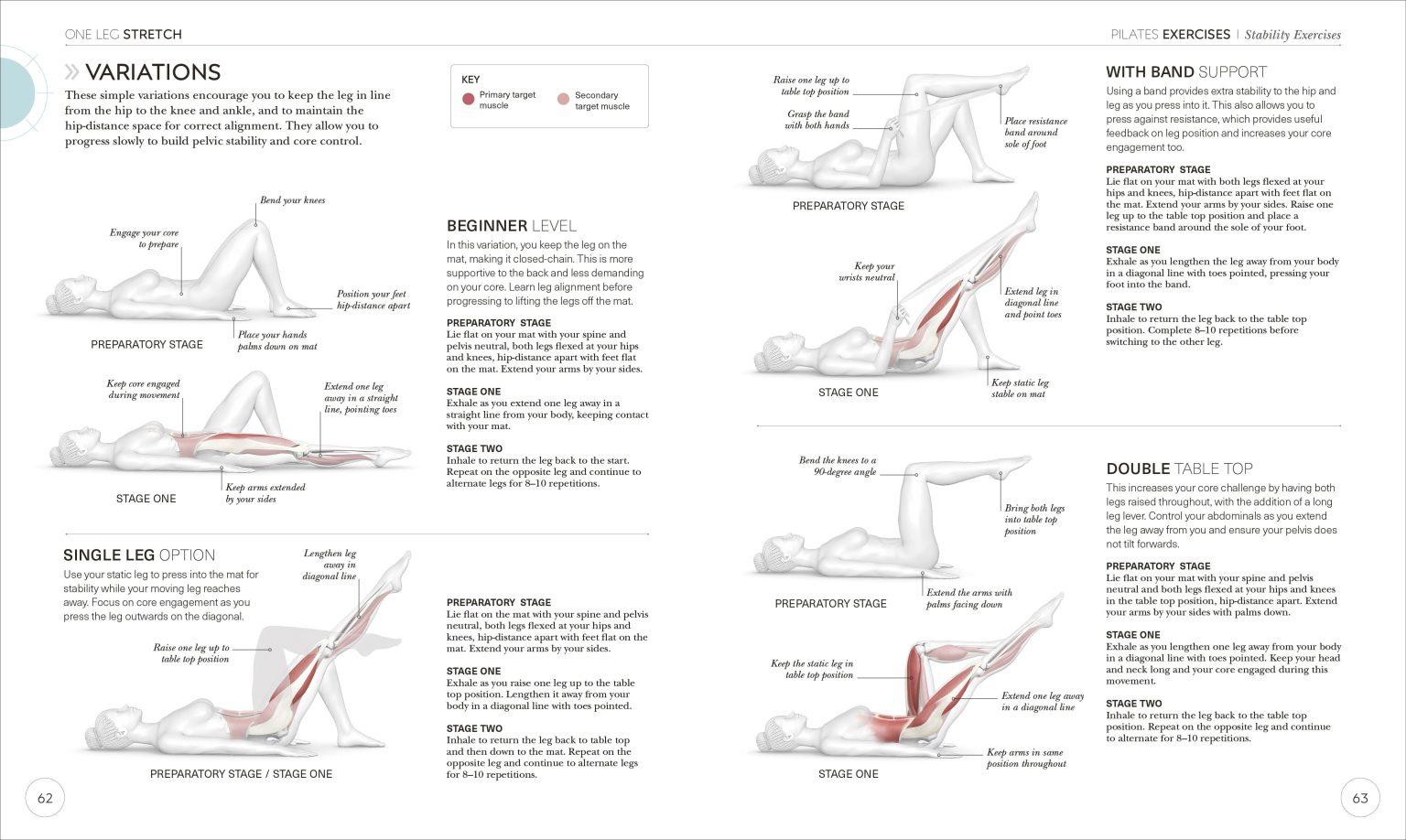 ONE LEG STRETCH

» VARIATIONS

These simple variations encourage you to keep the leg in line from the hip to the knee and ankle, and to maintain the hip-distance space for correct alignment. They allow you to progress slowly to build pelvic stability and core control.

KEY
Primary target muscle
Secondary target muscle

Bend your knees
Engage your core to prepare
Position your feet hip-distance apart
Place your hands palms down on mat
PREPARATORY STAGE

Keep core engaged during movement
Extend one leg away in a straight line, pointing toes
Keep arms extended by your sides
STAGE ONE

BEGINNER LEVEL

In this variation, you keep the leg on the mat, making it closed-chain. This is more supportive to the back and less demanding on your core. Learn leg alignment before progressing to lifting the legs off the mat.

PREPARATORY STAGE
Lie flat on your mat with your spine and pelvis neutral, both legs flexed at your hips and knees, hip-distance apart with feet flat on the mat. Extend your arms by your sides.

STAGE ONE
Exhale as you extend one leg away in a straight line from your body, keeping contact with your mat.

STAGE TWO
Inhale to return the leg back to the start. Repeat on the opposite leg and continue to alternate legs for 8–10 repetitions.

SINGLE LEG OPTION

Use your static leg to press into the mat for stability while your moving leg reaches away. Focus on core engagement as you press the leg outwards on the diagonal.

Lengthen leg away in diagonal line
Raise one leg up to table top position
PREPARATORY STAGE / STAGE ONE

PREPARATORY STAGE
Lie flat on the mat with your spine and pelvis neutral, both legs flexed at your hips and knees, hip-distance apart with feet flat on the mat. Extend your arms by your sides.

STAGE ONE
Exhale as you raise one leg up to the table top position. Lengthen it away from your body in a diagonal line with toes pointed.

STAGE TWO
Inhale to return the leg back to table top and then down to the mat. Repeat on the opposite leg and continue to alternate legs for 8–10 repetitions.

62

PILATES EXERCISES | Stability Exercises

Raise one leg up to table top position
Grasp the band with both hands
Place resistance band around sole of foot
PREPARATORY STAGE

Keep your wrists neutral
Extend leg in diagonal line and point toes
Keep static leg stable on mat
STAGE ONE

WITH BAND SUPPORT

Using a band provides extra stability to the hip and leg as you press into it. This also allows you to press against resistance, which provides useful feedback on leg position and increases your core engagement too.

PREPARATORY STAGE
Lie flat on your mat with both legs flexed at your hips and knees, hip-distance apart with feet flat on the mat. Extend your arms by your sides. Raise one leg up to the table top position and place a resistance band around the sole of your foot.

STAGE ONE
Exhale as you lengthen the leg away from your body in a diagonal line with toes pointed, pressing your foot into the band.

STAGE TWO
Inhale to return the leg back to the table top position. Complete 8–10 repetitions before switching to the other leg.

Bend the knees to a 90-degree angle
Bring both legs into table top position
Extend the arms with palms facing down
PREPARATORY STAGE

Keep the static leg in table top position
Extend one leg away in a diagonal line
Keep arms in same position throughout
STAGE ONE

DOUBLE TABLE TOP

This increases your core challenge by having both legs raised throughout, with the addition of a long leg lever. Control your abdominals as you extend the leg away from you and ensure your pelvis does not tilt forwards.

PREPARATORY STAGE
Lie flat on your mat with your spine and pelvis neutral and both legs flexed at your hips and knees in the table top position, hip-distance apart. Extend your arms by your sides with palms down.

STAGE ONE
Exhale as you lengthen one leg away from your body in a diagonal line with toes pointed. Keep your head and neck long and your core engaged during this movement.

STAGE TWO
Inhale to return the leg back to the table top position. Repeat on the opposite leg and continue to alternate for 8–10 repetitions.

63