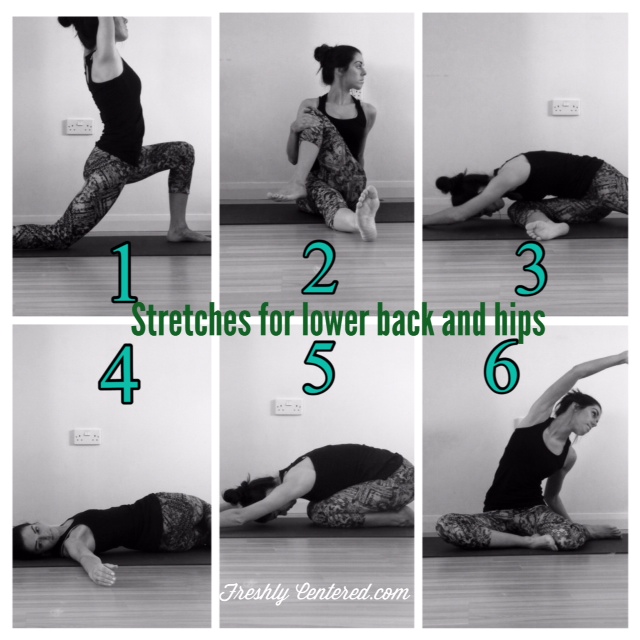 1

2

3

Stretches for lower back and hips

4

5

6

Freshly Centered.com